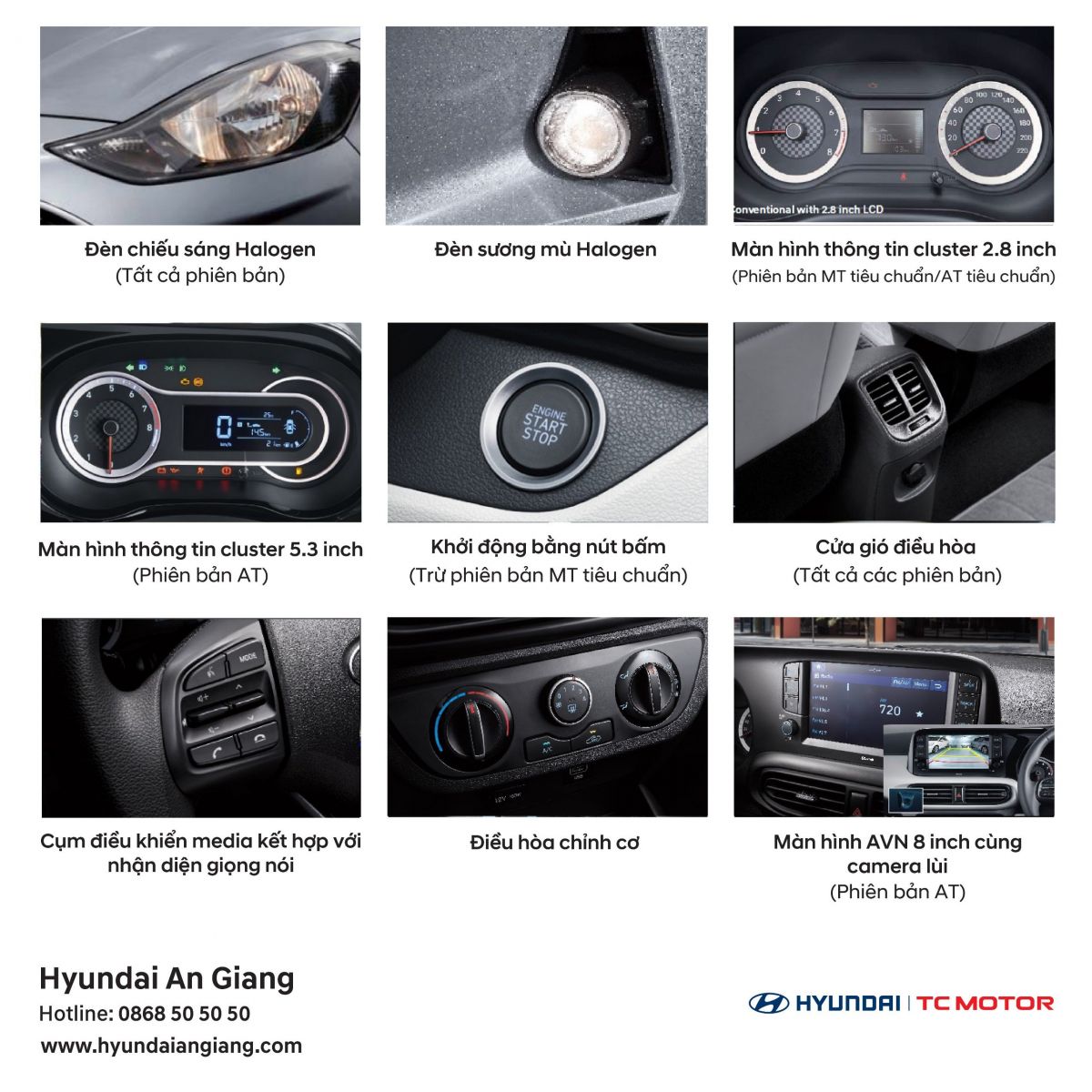 Đèn chiếu sáng Halogen
(Tất cả phiên bản)

Đèn sương mù Halogen

Conventional with 2.8 inch LCD

Màn hình thông tin cluster 2.8 inch
(Phiên bản MT tiêu chuẩn/AT tiêu chuẩn)

Màn hình thông tin cluster 5.3 inch
(Phiên bản AT)

ENGINE START STOP

Khởi động bằng nút bấm
(Trừ phiên bản MT tiêu chuẩn)

Cửa gió điều hòa
(Tất cả các phiên bản)

MODE

Cụm điều khiển media kết hợp với nhận diện giọng nói

Điều hòa chỉnh cơ

720

Màn hình AVN 8 inch cùng camera lùi
(Phiên bản AT)

Hyundai An Giang
Hotline: 0868 50 50 50
www.hyundaiangiang.com

HYUNDAI | TC MOTOR